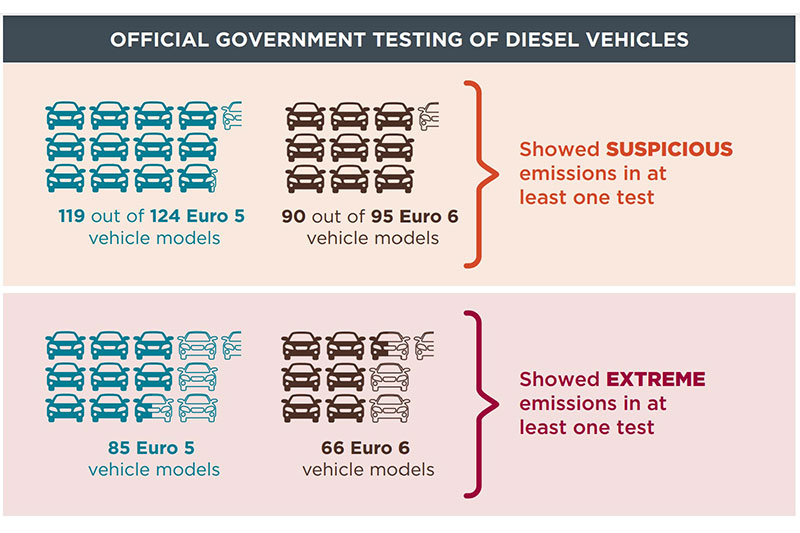 OFFICIAL GOVERNMENT TESTING OF DIESEL VEHICLES

119 out of 124 Euro 5 vehicle models

90 out of 95 Euro 6 vehicle models

Showed SUSPICIOUS emissions in at least one test

85 Euro 5 vehicle models

66 Euro 6 vehicle models

Showed EXTREME emissions in at least one test